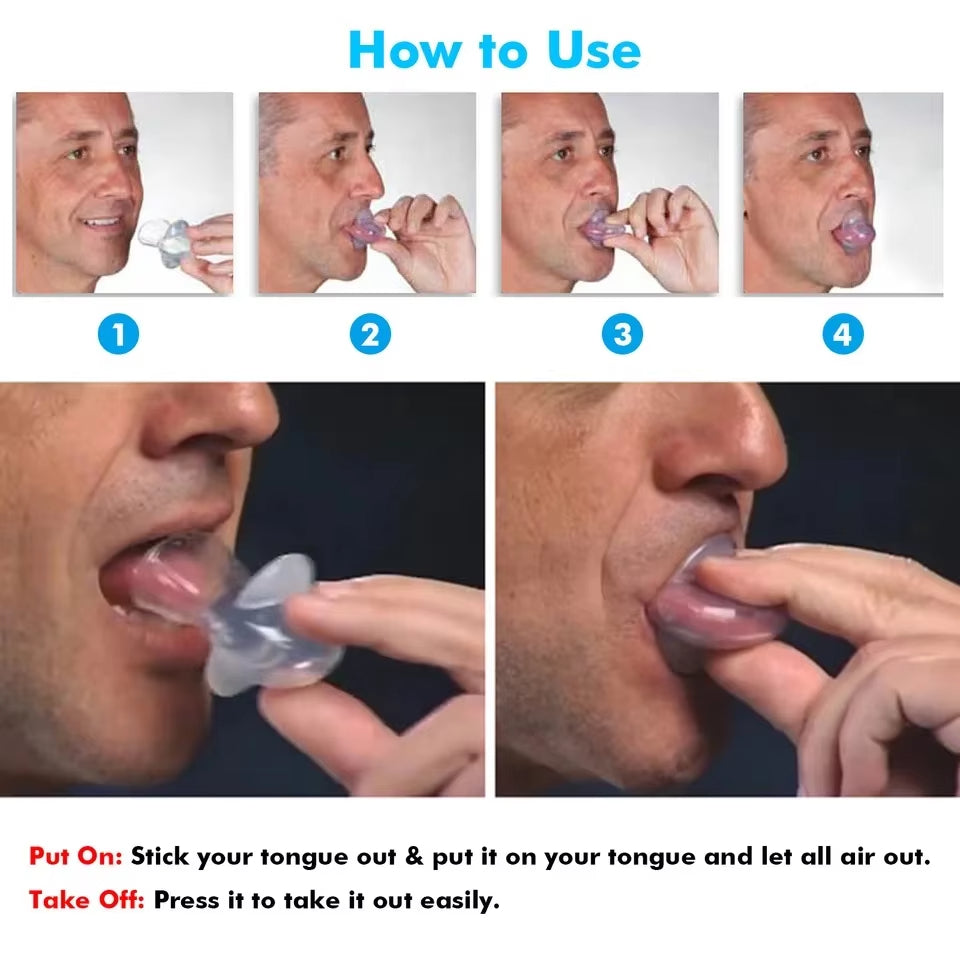 How to Use

1

2

3

4

Put On: Stick your tongue out & put it on your tongue and let all air out.

Take Off: Press it to take it out easily.